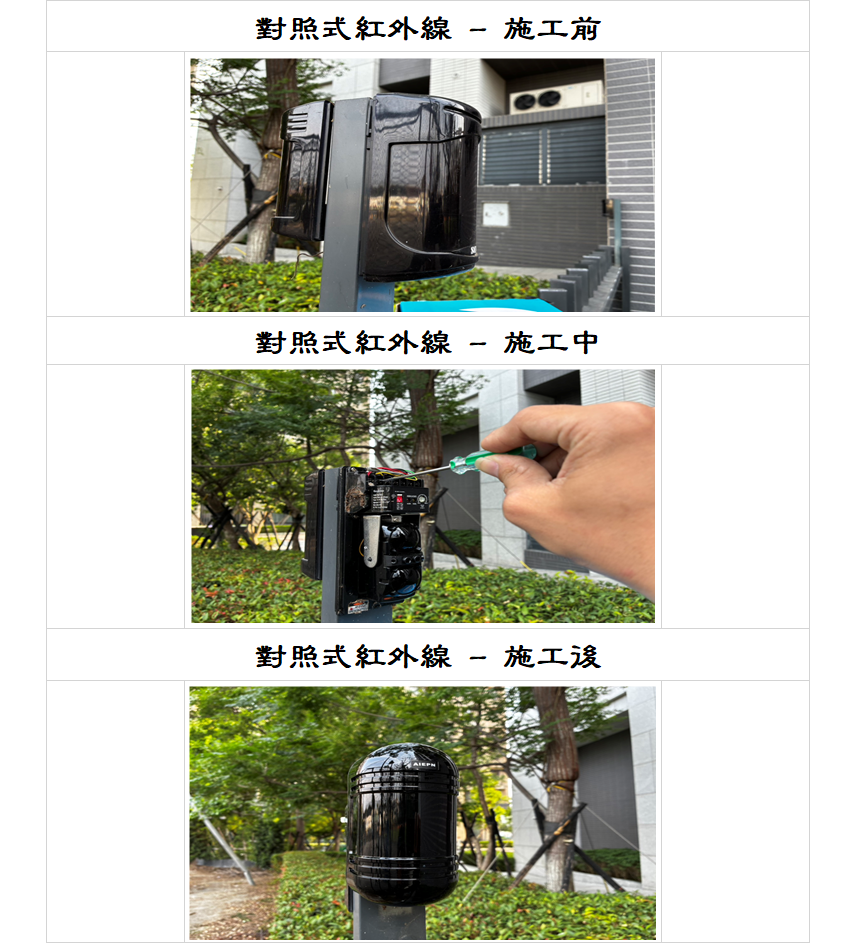 對照式紅外線 – 施工前

對照式紅外線 – 施工中

對照式紅外線 – 施工後

AIEPN