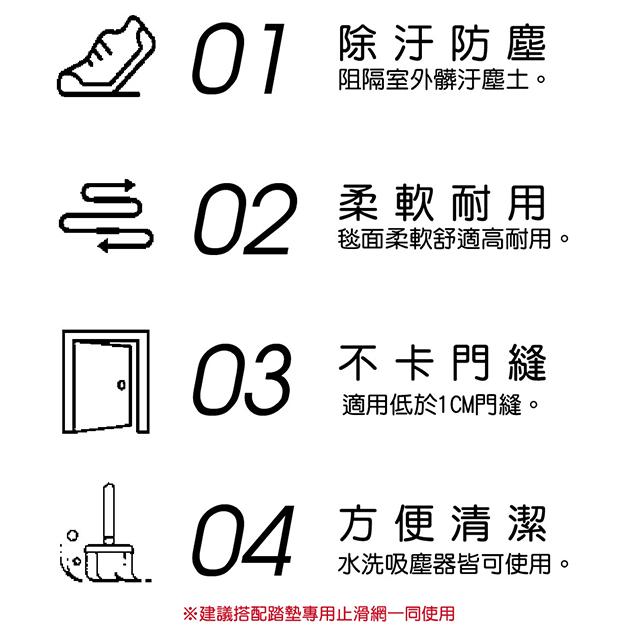 01
除汙防塵
阻隔室外髒汙塵土。

02
柔軟耐用
毯面柔軟舒適高耐用。

03
不卡門縫
適用低於1CM門縫。

04
方便清潔
水洗吸塵器皆可使用。

※建議搭配踏墊專用止滑網一同使用