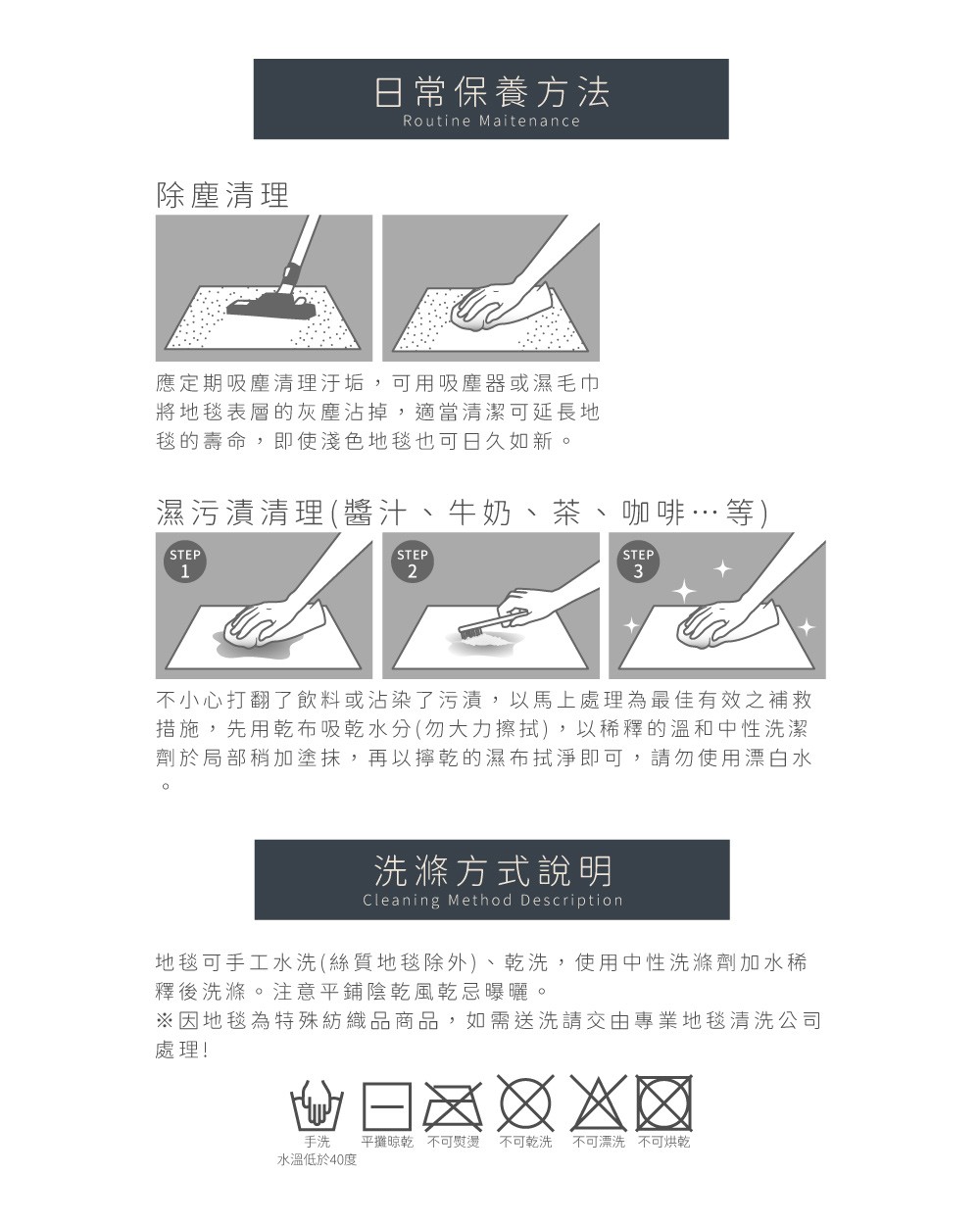 日常保養方法
Routine Maitenance

除塵清理

應定期吸塵清理汙垢，可用吸塵器或濕毛巾將地毯表層的灰塵沾掉，適當清潔可延長地毯的壽命，即使淺色地毯也可日久如新。

濕污漬清理(醬汁、牛奶、茶、咖啡…等)

STEP 1

STEP 2

STEP 3

不小心打翻了飲料或沾染了污漬，以馬上處理為最佳有效之補救措施，先用乾布吸乾水分(勿大力擦拭)，以稀釋的溫和中性洗潔劑於局部稍加塗抹，再以擰乾的濕布拭淨即可，請勿使用漂白水。

洗滌方式說明
Cleaning Method Description

地毯可手工水洗(絲質地毯除外)、乾洗，使用中性洗滌劑加水稀釋後洗滌。注意平鋪陰乾風乾忌曝曬。
※因地毯為特殊紡織品商品，如需送洗請交由專業地毯清洗公司處理!

手洗 水溫低於40度 平攤晾乾 不可熨燙 不可乾洗 不可漂洗 不可烘乾