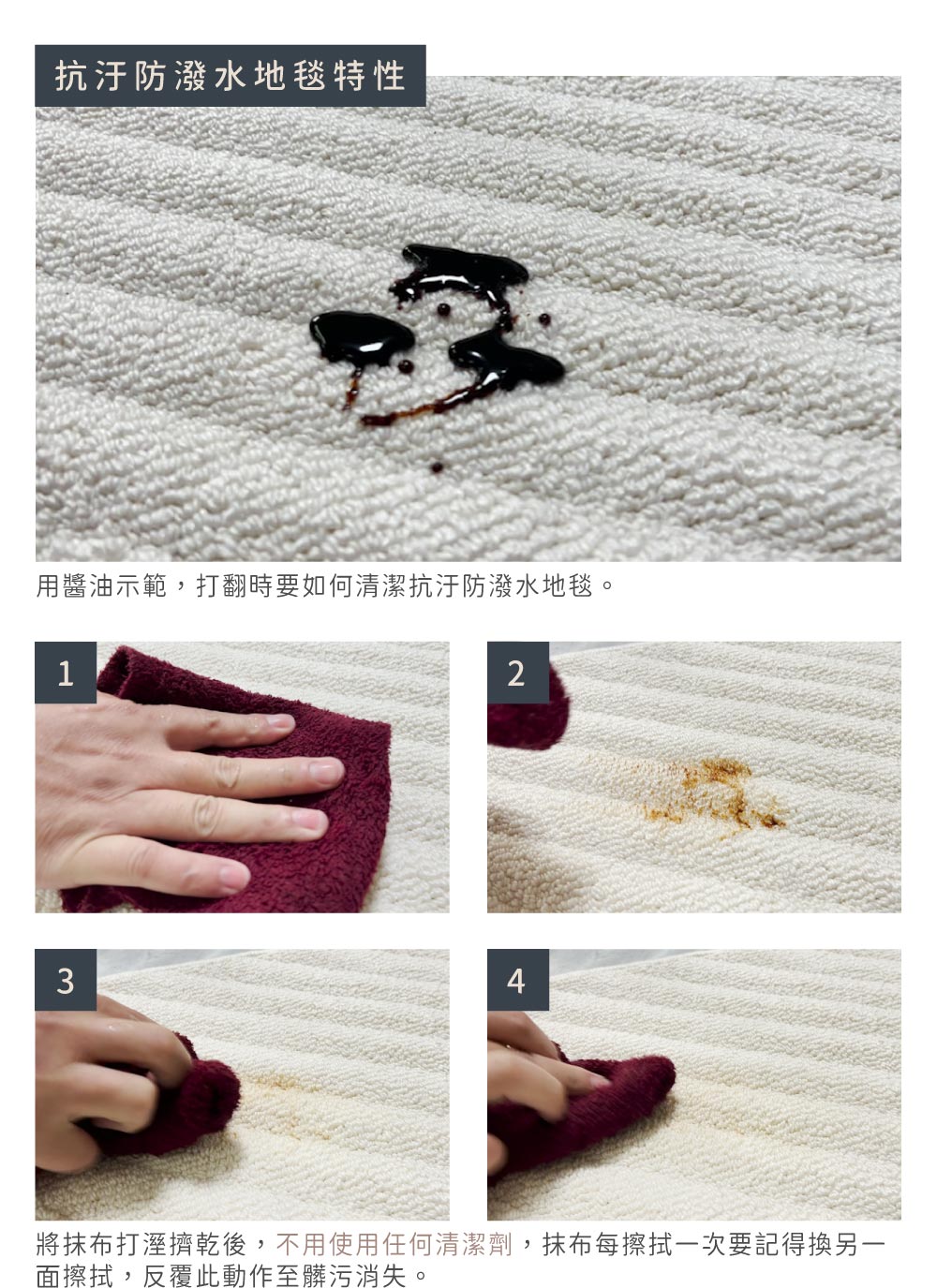 抗汙防潑水地毯特性

用醬油示範，打翻時要如何清潔抗汙防潑水地毯。

1

2

3

4

將抹布打溼擠乾後，不用使用任何清潔劑，抹布每擦拭一次要記得換另一面擦拭，反覆此動作至髒污消失。