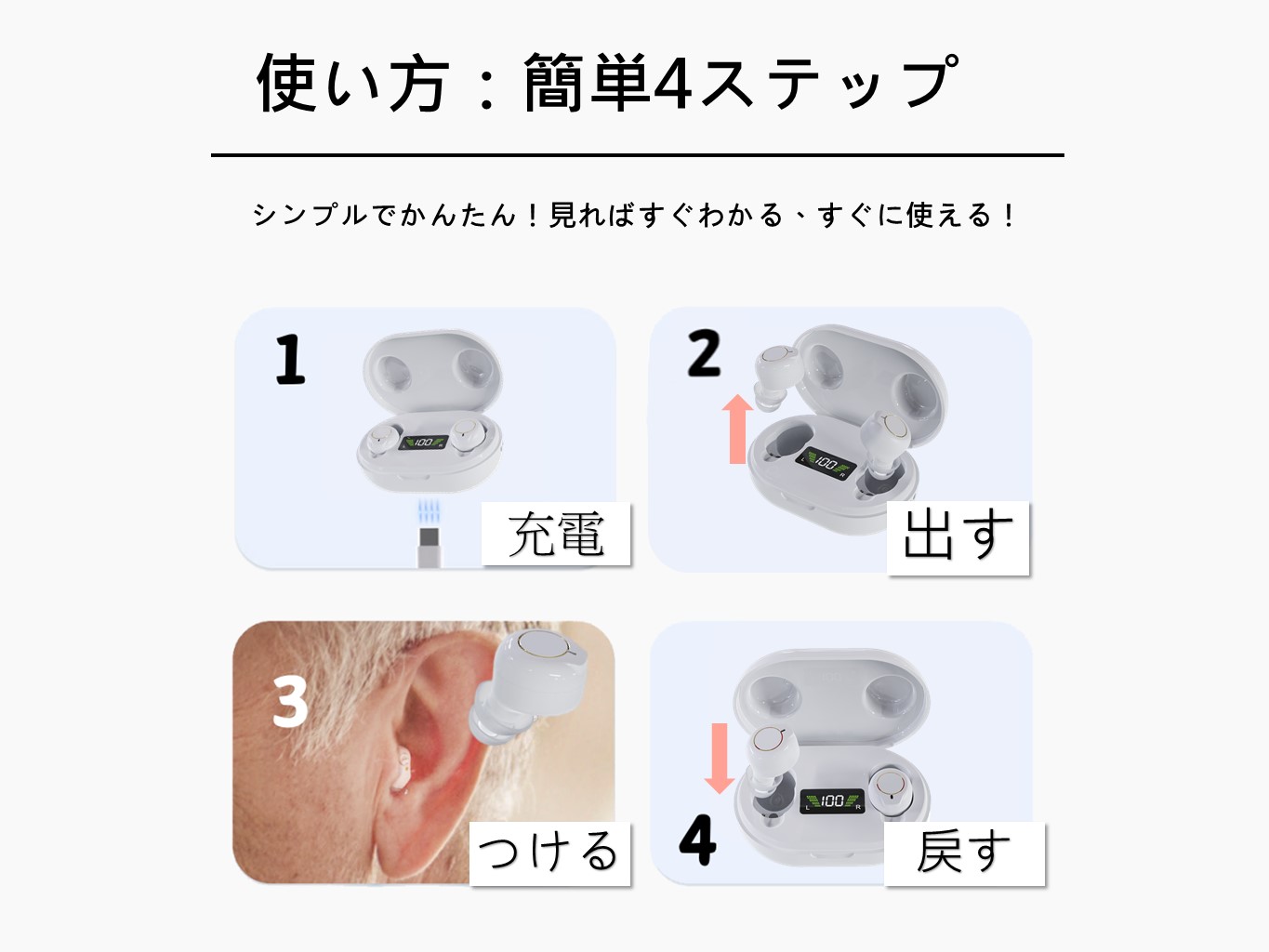 使い方：簡単4ステップ

シンプルでかんたん！見ればすぐわかる、すぐに使える！

1
100
充電

2
L 100 R
出す

3
つける

4
L 100 R
戻す