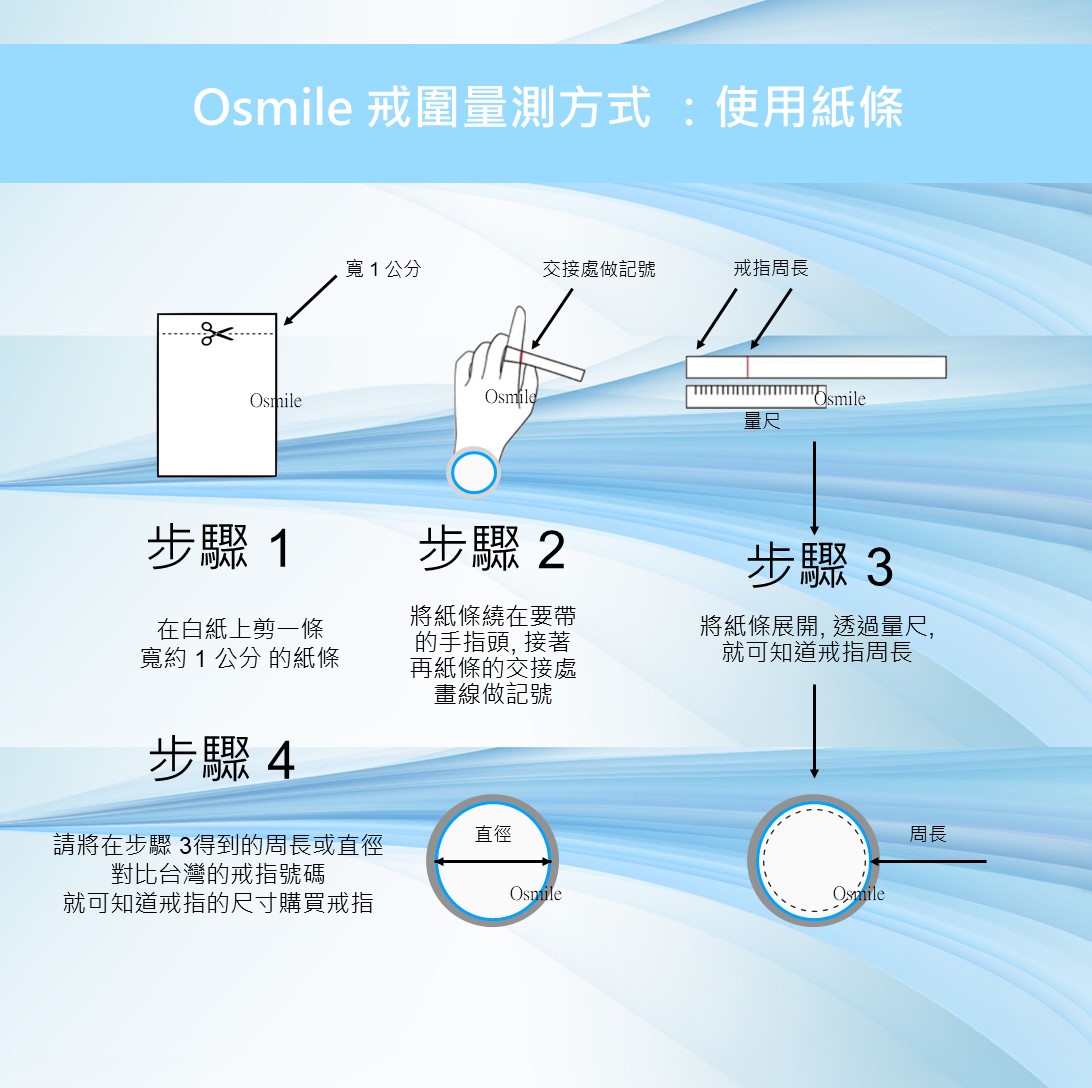 Osmile 戒圍量測方式 ：使用紙條

寬 1 公分

Osmile

交接處做記號

Osmile

戒指周長

Osmile

量尺

步驟 1

在白紙上剪一條
寬約 1 公分 的紙條

步驟 2

將紙條繞在要帶
的手指頭, 接著
再紙條的交接處
畫線做記號

步驟 3

將紙條展開, 透過量尺,
就可知道戒指周長

步驟 4

請將在步驟 3得到的周長或直徑
對比台灣的戒指號碼
就可知道戒指的尺寸購買戒指

直徑

Osmile

周長

Osmile