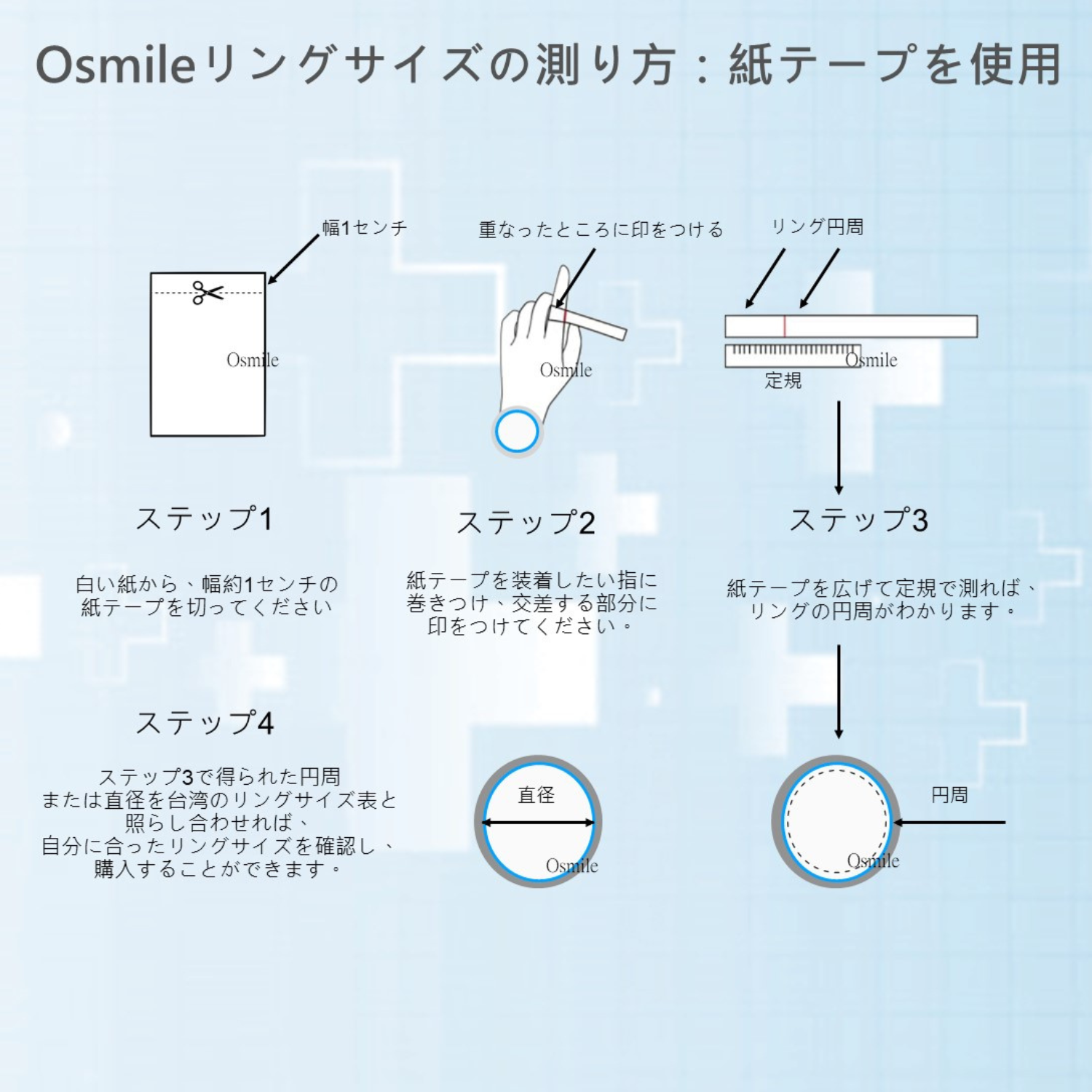 Osmileリングサイズの測り方：紙テープを使用

幅1センチ

Osmile

重なったところに印をつける

Osmile

リング円周

Osmile

定規

ステップ1

白い紙から、幅約1センチの紙テープを切ってください

ステップ2

紙テープを装着したい指に巻きつけ、交差する部分に印をつけてください。

ステップ3

紙テープを広げて定規で測れば、リングの円周がわかります。

ステップ4

ステップ3で得られた円周または直径を台湾のリングサイズ表と照らし合わせれば、自分に合ったリングサイズを確認し、購入することができます。

直径

Osmile

円周

Osmile