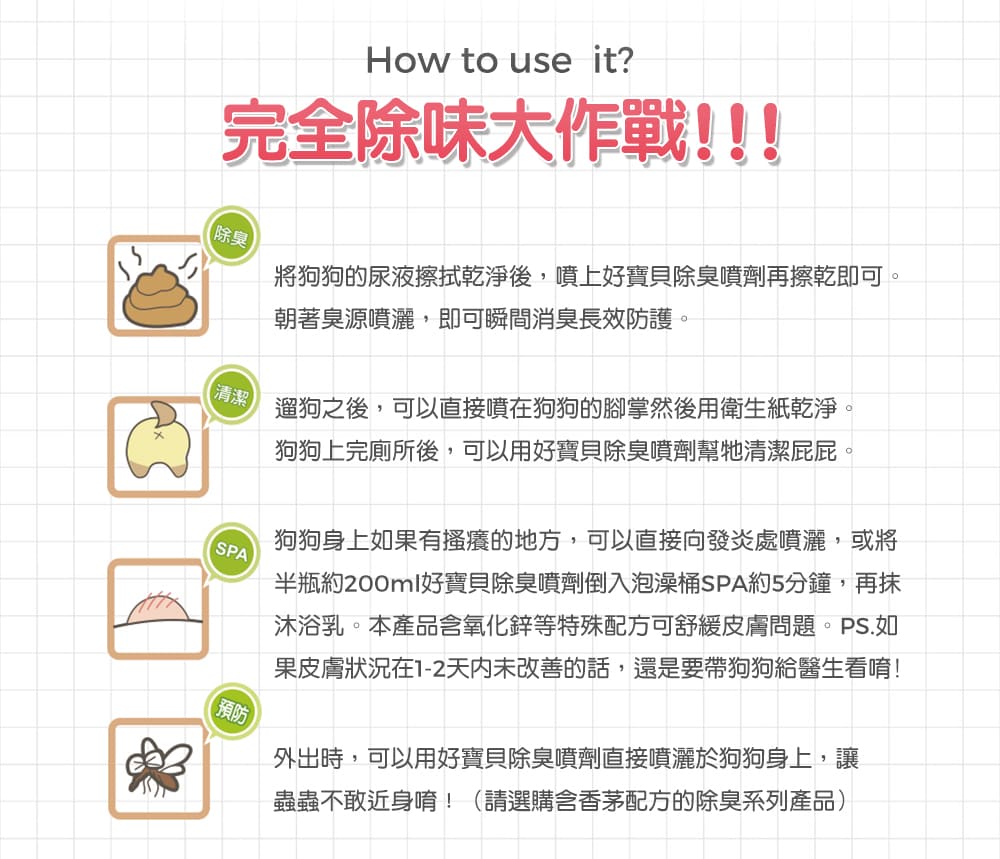 How to use it?

完全除味大作戰!!!

除臭

將狗狗的尿液擦拭乾淨後，噴上好寶貝除臭噴劑再擦乾即可。朝著臭源噴灑，即可瞬間消臭長效防護。

清潔

遛狗之後，可以直接噴在狗狗的腳掌然後用衛生紙乾淨。狗狗上完廁所後，可以用好寶貝除臭噴劑幫牠清潔屁屁。

SPA

狗狗身上如果有搔癢的地方，可以直接向發炎處噴灑，或將半瓶約200ml好寶貝除臭噴劑倒入泡澡桶SPA約5分鐘，再抹沐浴乳。本產品含氧化鋅等特殊配方可舒緩皮膚問題。PS.如果皮膚狀況在1-2天內未改善的話，還是要帶狗狗給醫生看唷!

預防

外出時，可以用好寶貝除臭噴劑直接噴灑於狗狗身上，讓蟲蟲不敢近身唷！（請選購含香茅配方的除臭系列產品）