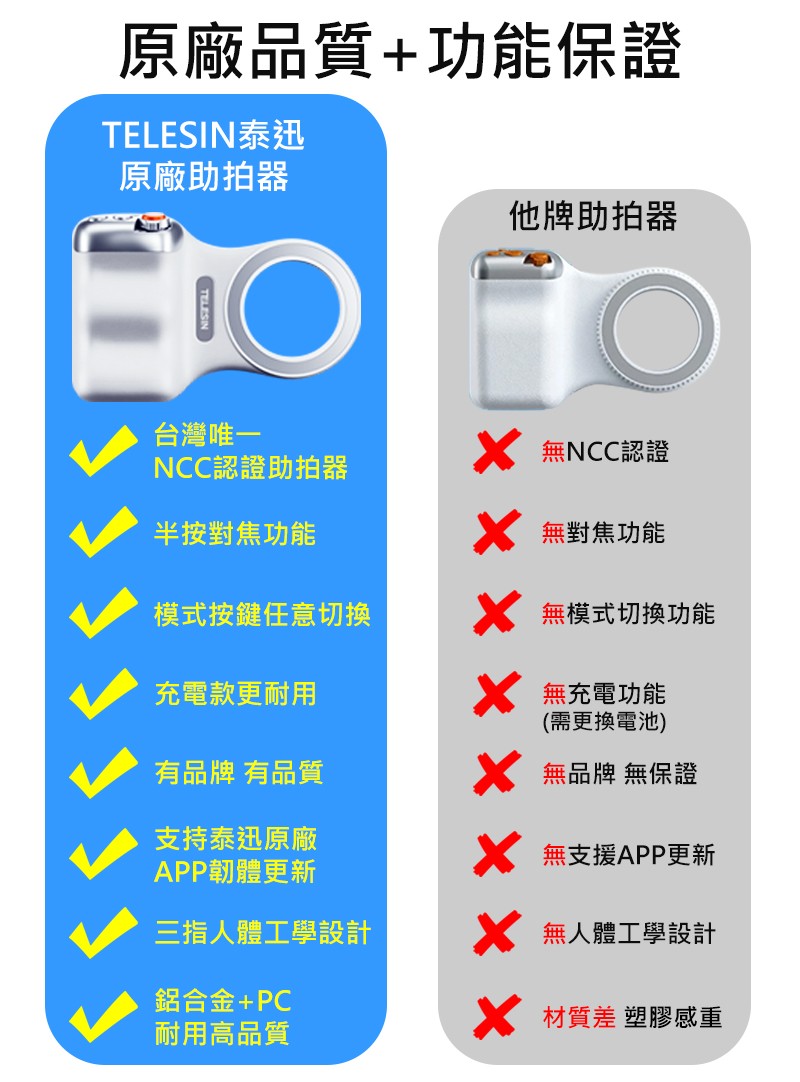 原廠品質+功能保證

TELESIN泰迅
原廠助拍器

TELESIN

台灣唯一
NCC認證助拍器

半按對焦功能

模式按鍵任意切換

充電款更耐用

有品牌 有品質

支持泰迅原廠
APP韌體更新

三指人體工學設計

鋁合金+PC
耐用高品質

他牌助拍器

無NCC認證

無對焦功能

無模式切換功能

無充電功能
(需更換電池)

無品牌 無保證

無支援APP更新

無人體工學設計

材質差 塑膠感重