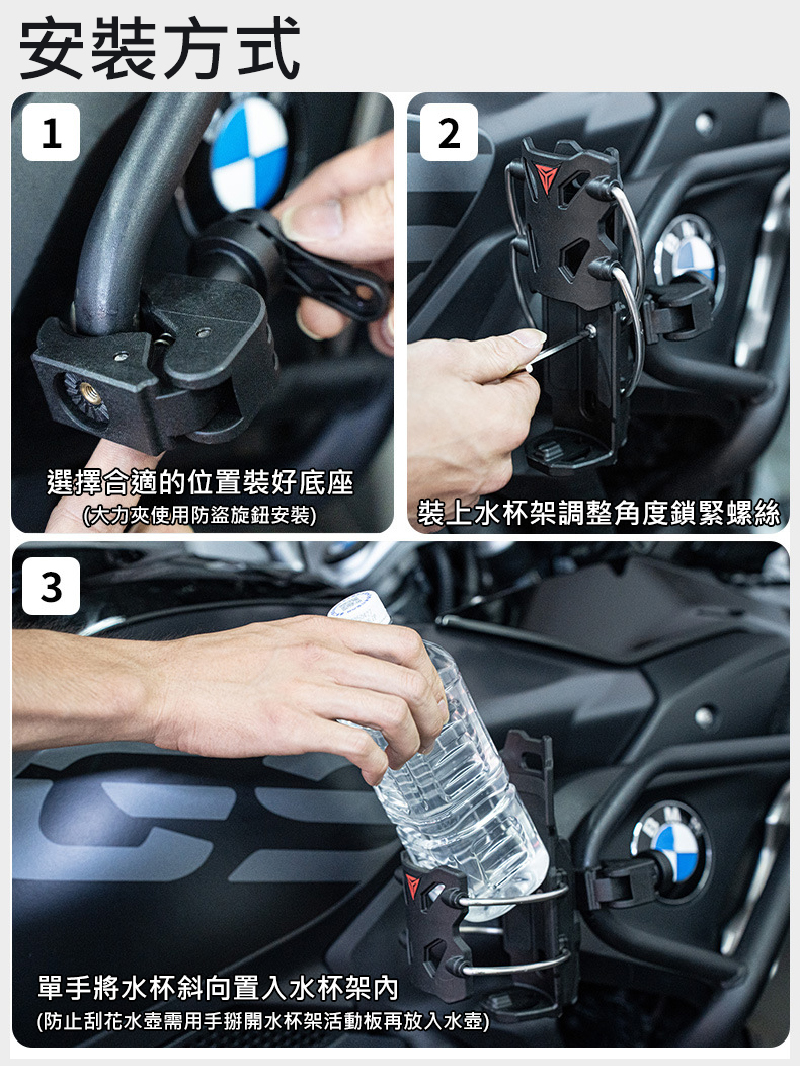 安裝方式

1

選擇合適的位置裝好底座
(大力夾使用防盜旋鈕安裝)

2

裝上水杯架調整角度鎖緊螺絲

3

單手將水杯斜向置入水杯架內
(防止刮花水壺需用手掰開水杯架活動板再放入水壺)