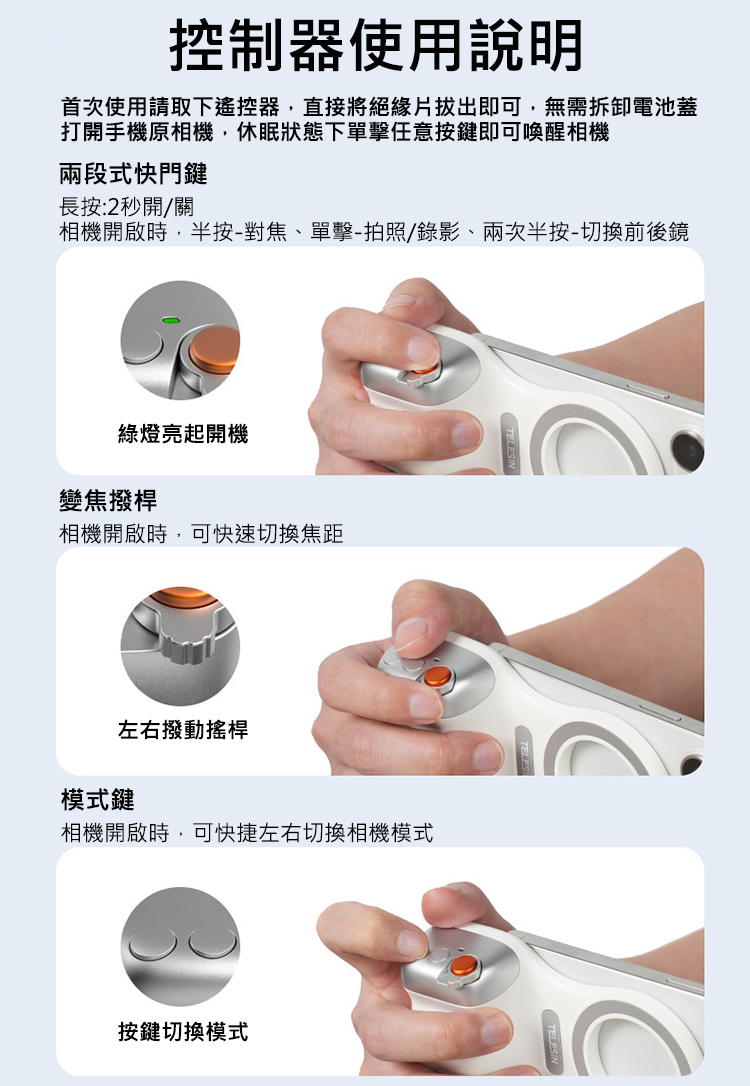 控制器使用說明

首次使用請取下遙控器，直接將絕緣片拔出即可，無需拆卸電池蓋
打開手機原相機，休眠狀態下單擊任意按鍵即可喚醒相機

兩段式快門鍵

長按:2秒開/關
相機開啟時，半按-對焦、單擊-拍照/錄影、兩次半按-切換前後鏡

綠燈亮起開機

TELESIN

變焦撥桿

相機開啟時，可快速切換焦距

左右撥動搖桿

TELESIN

模式鍵

相機開啟時，可快捷左右切換相機模式

按鍵切換模式

TELESIN