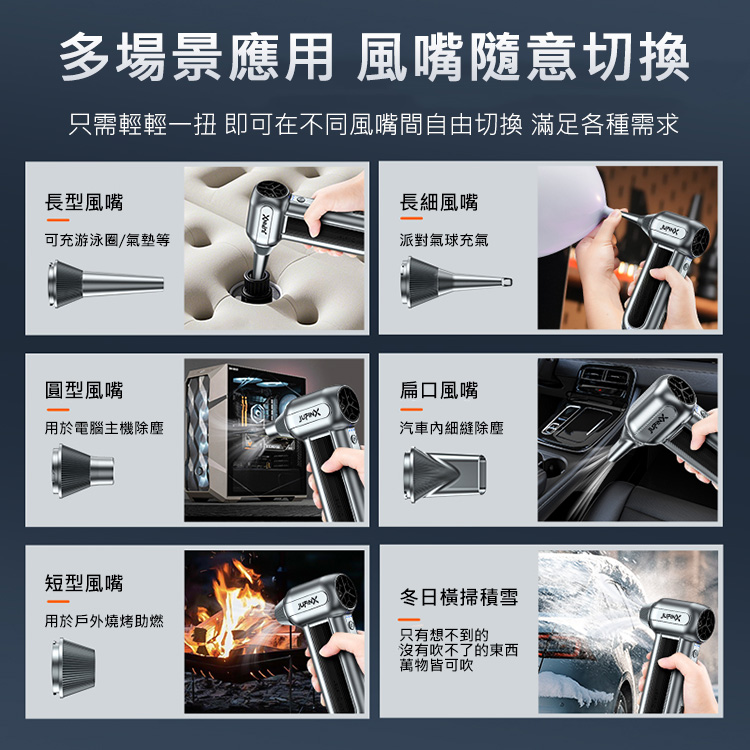 多場景應用 風嘴隨意切換

只需輕輕一扭 即可在不同風嘴間自由切換 滿足各種需求

長型風嘴

可充游泳圈/氣墊等

JUPINX

長細風嘴

派對氣球充氣

JUPINX

圓型風嘴

用於電腦主機除塵

JUPINX

扁口風嘴

汽車內細縫除塵

JUPINX

短型風嘴

用於戶外燒烤助燃

JUPINX

冬日橫掃積雪

只有想不到的
沒有吹不了的東西
萬物皆可吹

JUPINX