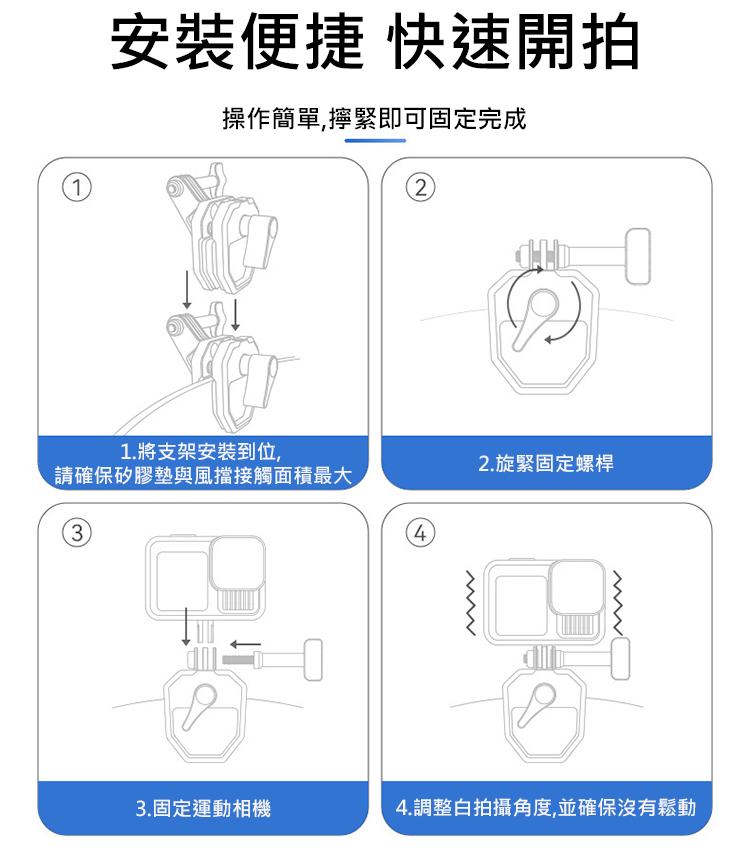 安裝便捷 快速開拍

操作簡單,擰緊即可固定完成

①

1.將支架安裝到位,
請確保矽膠墊與風擋接觸面積最大

②

2.旋緊固定螺桿

③

3.固定運動相機

④

4.調整白拍攝角度,並確保沒有鬆動